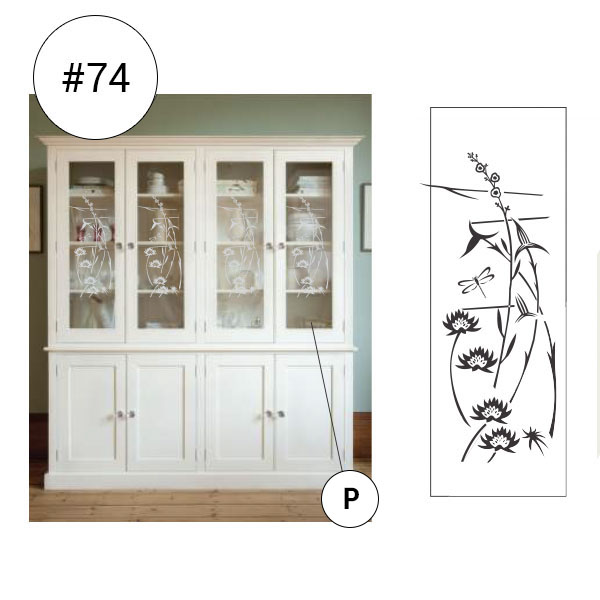 #74

P