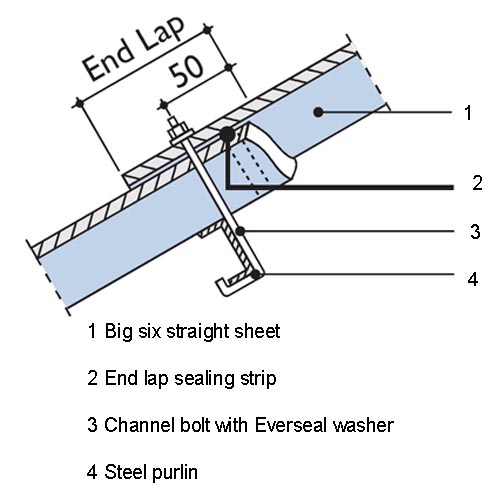 End Lap
50
1
2
3
4

1 Big six straight sheet

2 End lap sealing strip

3 Channel bolt with Everseal washer

4 Steel purlin