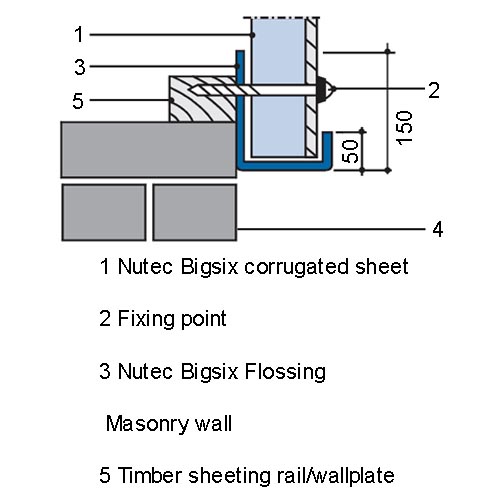 1
3
5
2
150
50
4

1 Nutec Bigsix corrugated sheet

2 Fixing point

3 Nutec Bigsix Flossing

Masonry wall

5 Timber sheeting rail/wallplate