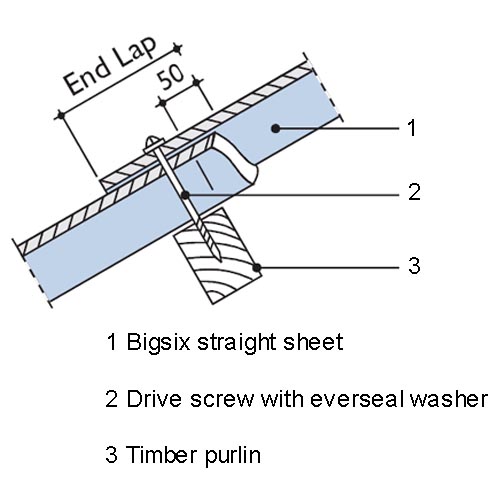 End Lap

50

1

2

3

1 Bigsix straight sheet

2 Drive screw with everseal washer

3 Timber purlin