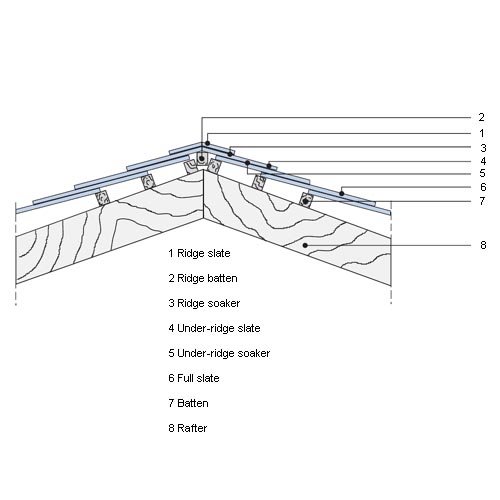 2
1
3
4
5
6
7
8

1 Ridge slate

2 Ridge batten

3 Ridge soaker

4 Under-ridge slate

5 Under-ridge soaker

6 Full slate

7 Batten

8 Rafter