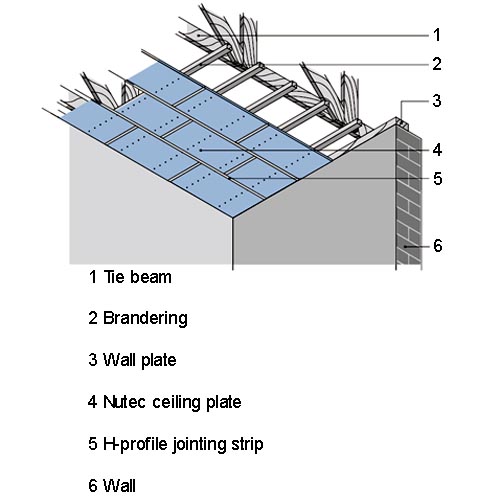 1
2
3
4
5
6

1 Tie beam

2 Brandering

3 Wall plate

4 Nutec ceiling plate

5 H-profile jointing strip

6 Wall