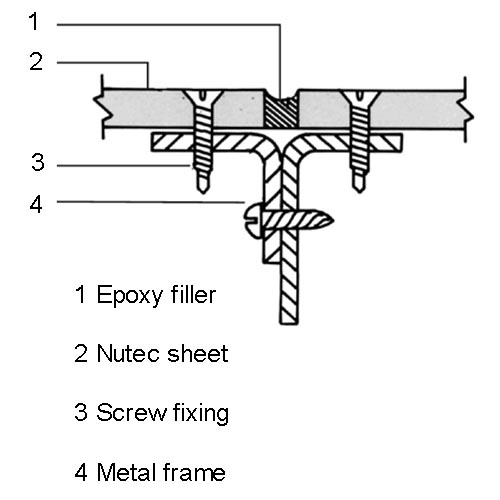 1

2

3

4

1 Epoxy filler

2 Nutec sheet

3 Screw fixing

4 Metal frame