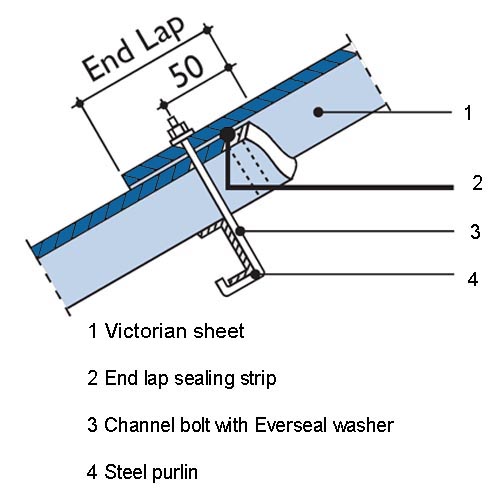 End Lap

50

1

2

3

4

1 Victorian sheet

2 End lap sealing strip

3 Channel bolt with Everseal washer

4 Steel purlin