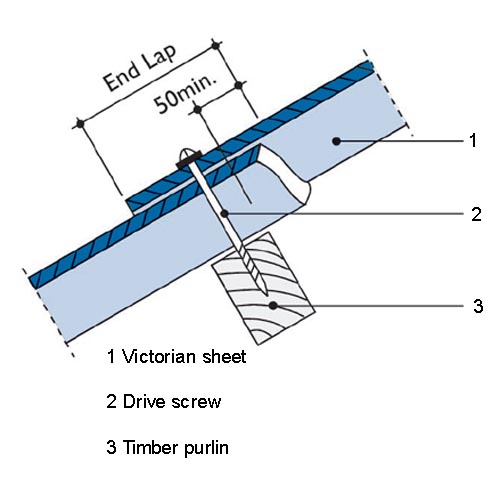 End Lap

50min.

1

2

3

1 Victorian sheet

2 Drive screw

3 Timber purlin