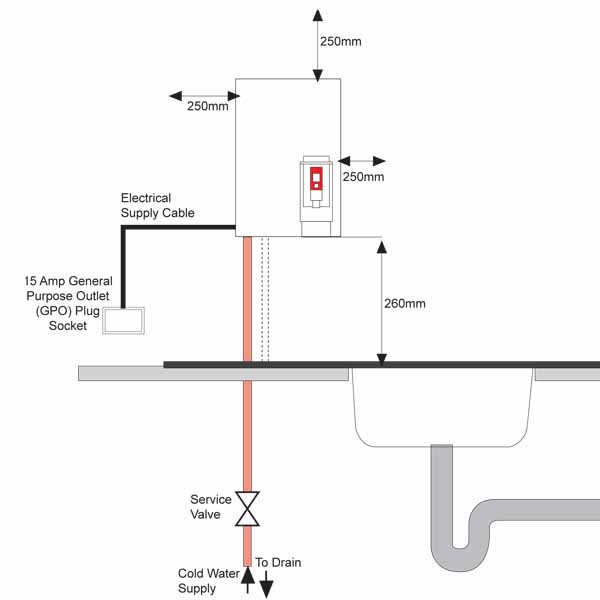 250mm

250mm

250mm

Electrical Supply Cable

15 Amp General Purpose Outlet (GPO) Plug Socket

260mm

Service Valve

Cold Water Supply

To Drain