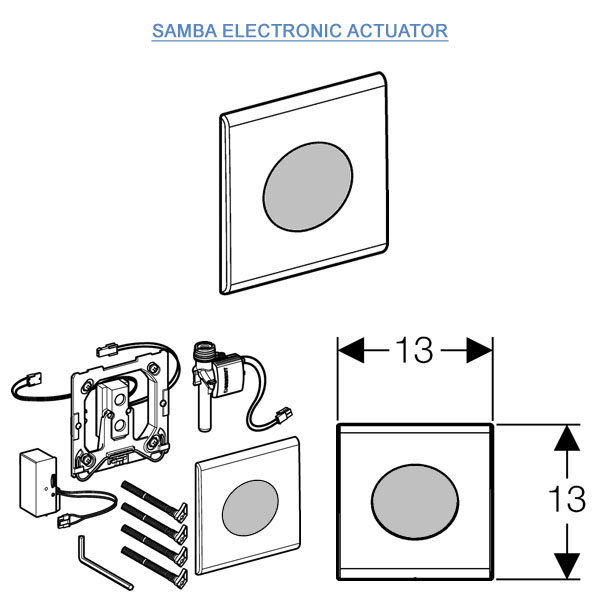 SAMBA ELECTRONIC ACTUATOR

13

13