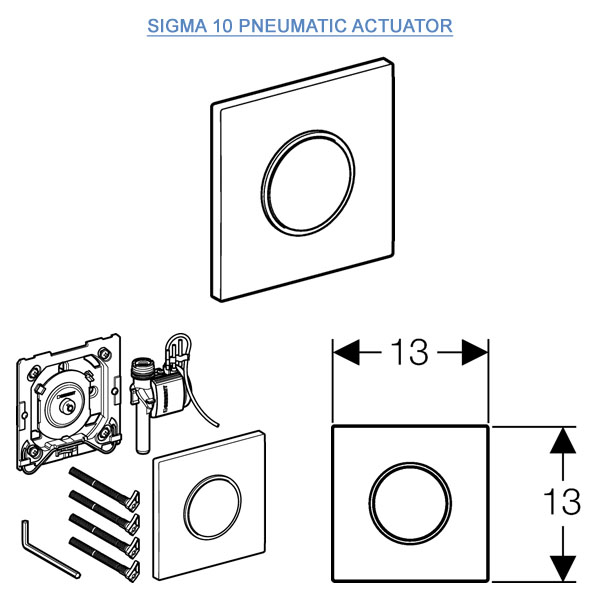 SIGMA 10 PNEUMATIC ACTUATOR

13

13