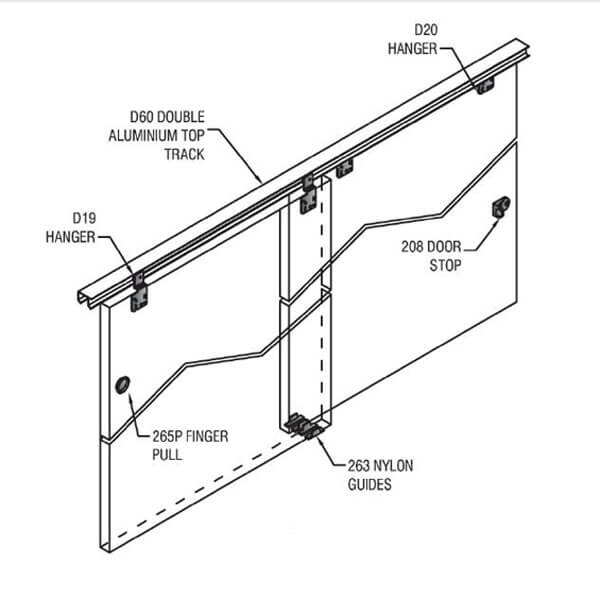 D20
HANGER

D60 DOUBLE
ALUMINIUM TOP
TRACK

D19
HANGER

208 DOOR
STOP

265P FINGER
PULL

263 NYLON
GUIDES