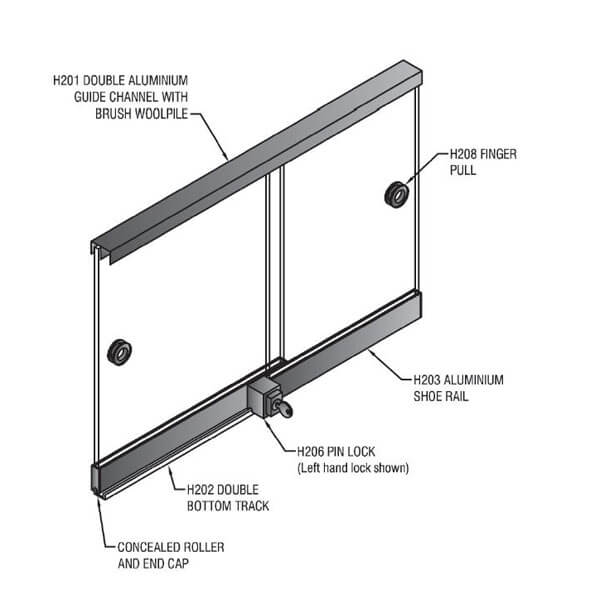 H201 DOUBLE ALUMINIUM GUIDE CHANNEL WITH BRUSH WOOLPILE

H208 FINGER PULL

H203 ALUMINIUM SHOE RAIL

H206 PIN LOCK
(Left hand lock shown)

H202 DOUBLE BOTTOM TRACK

CONCEALED ROLLER AND END CAP