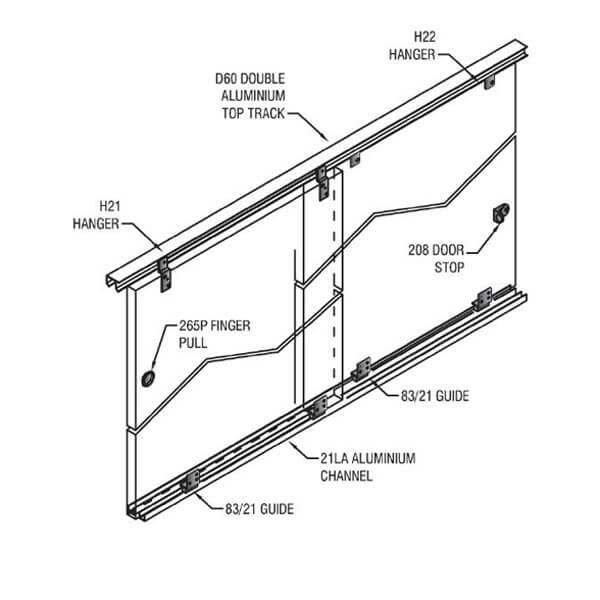 H22
HANGER

D60 DOUBLE
ALUMINIUM
TOP TRACK

H21
HANGER

208 DOOR
STOP

265P FINGER
PULL

83/21 GUIDE

21LA ALUMINIUM
CHANNEL

83/21 GUIDE