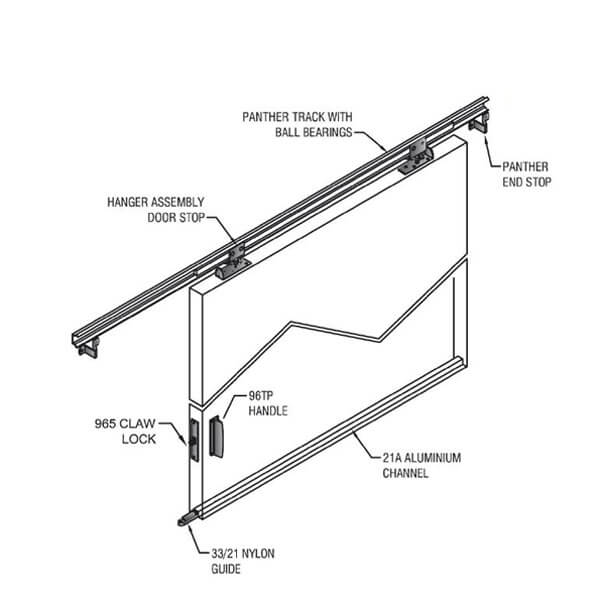 PANTHER TRACK WITH BALL BEARINGS

PANTHER END STOP

HANGER ASSEMBLY DOOR STOP

96TP HANDLE

965 CLAW LOCK

21A ALUMINIUM CHANNEL

33/21 NYLON GUIDE