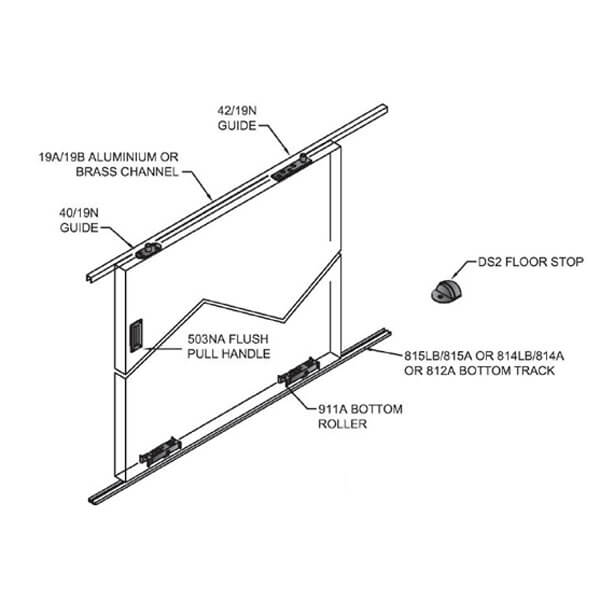 42/19N
GUIDE

19A/19B ALUMINIUM OR
BRASS CHANNEL

40/19N
GUIDE

DS2 FLOOR STOP

503NA FLUSH
PULL HANDLE

815LB/815A OR 814LB/814A
OR 812A BOTTOM TRACK

911A BOTTOM
ROLLER