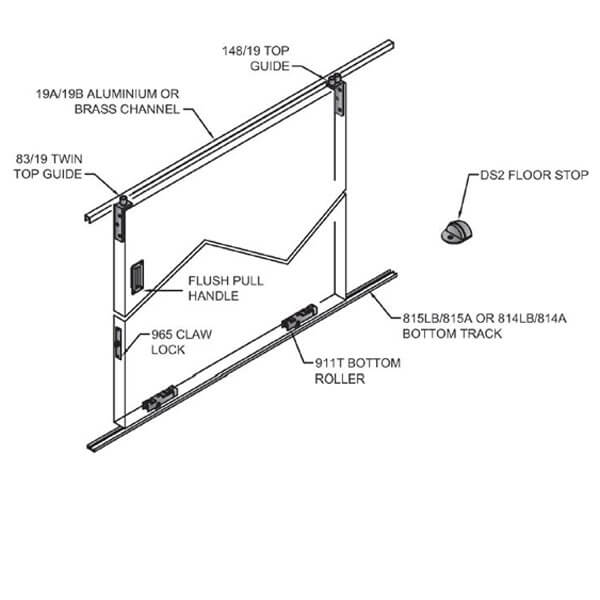 148/19 TOP GUIDE

19A/19B ALUMINIUM OR BRASS CHANNEL

83/19 TWIN TOP GUIDE

DS2 FLOOR STOP

FLUSH PULL HANDLE

965 CLAW LOCK

815LB/815A OR 814LB/814A BOTTOM TRACK

911T BOTTOM ROLLER