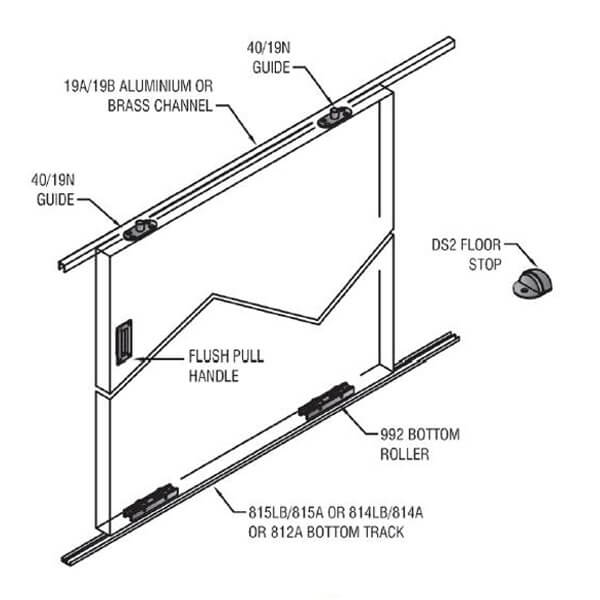 40/19N GUIDE

19A/19B ALUMINIUM OR BRASS CHANNEL

40/19N GUIDE

DS2 FLOOR STOP

FLUSH PULL HANDLE

992 BOTTOM ROLLER

815LB/815A OR 814LB/814A OR 812A BOTTOM TRACK