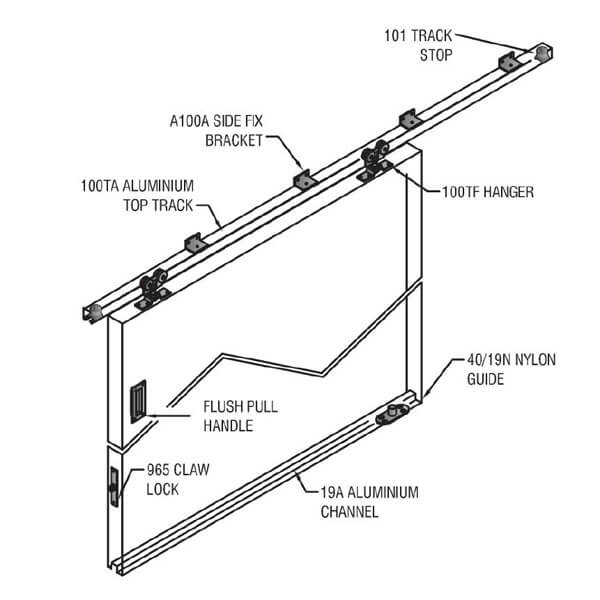 101 TRACK STOP

A100A SIDE FIX BRACKET

100TA ALUMINIUM TOP TRACK

100TF HANGER

40/19N NYLON GUIDE

FLUSH PULL HANDLE

965 CLAW LOCK

19A ALUMINIUM CHANNEL