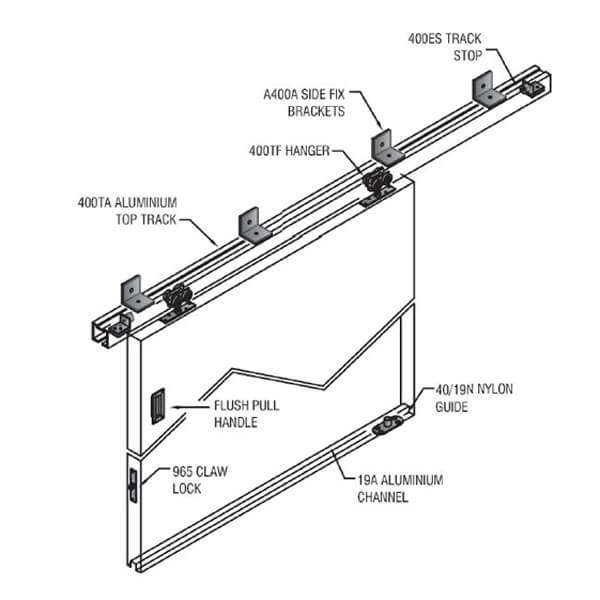 400ES TRACK STOP

A400A SIDE FIX BRACKETS

400TF HANGER

400TA ALUMINIUM TOP TRACK

FLUSH PULL HANDLE

40/19N NYLON GUIDE

965 CLAW LOCK

19A ALUMINIUM CHANNEL