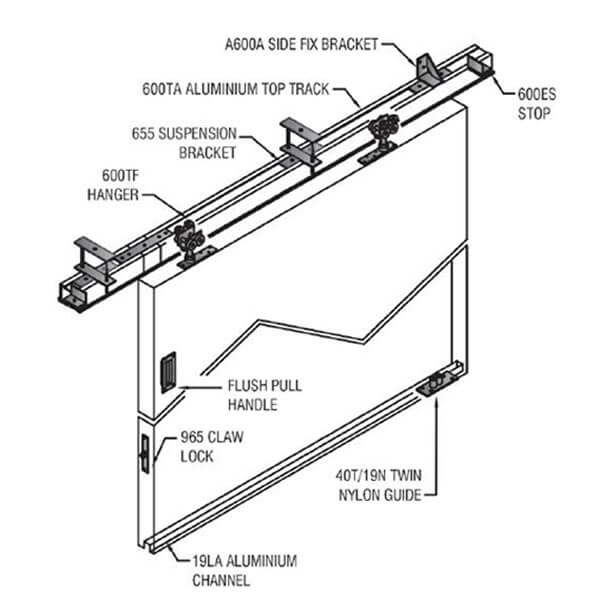 A600A SIDE FIX BRACKET

600TA ALUMINIUM TOP TRACK

600ES STOP

655 SUSPENSION BRACKET

600TF HANGER

FLUSH PULL HANDLE

965 CLAW LOCK

40T/19N TWIN NYLON GUIDE

19LA ALUMINIUM CHANNEL