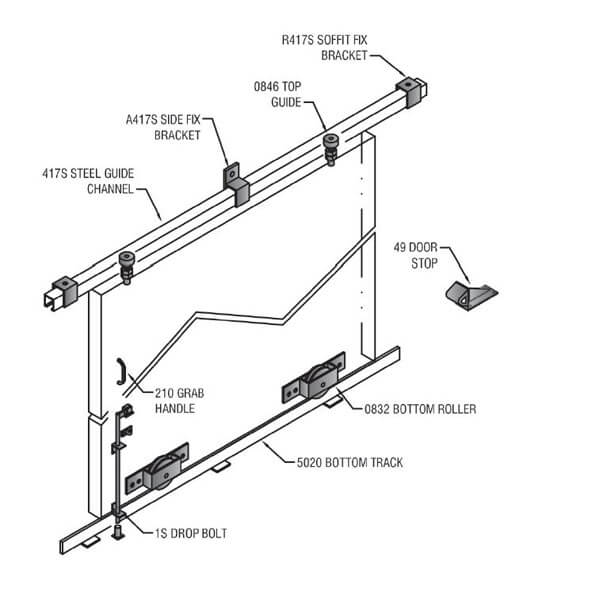 R417S SOFFIT FIX BRACKET

0846 TOP GUIDE

A417S SIDE FIX BRACKET

417S STEEL GUIDE CHANNEL

49 DOOR STOP

210 GRAB HANDLE

0832 BOTTOM ROLLER

5020 BOTTOM TRACK

1S DROP BOLT