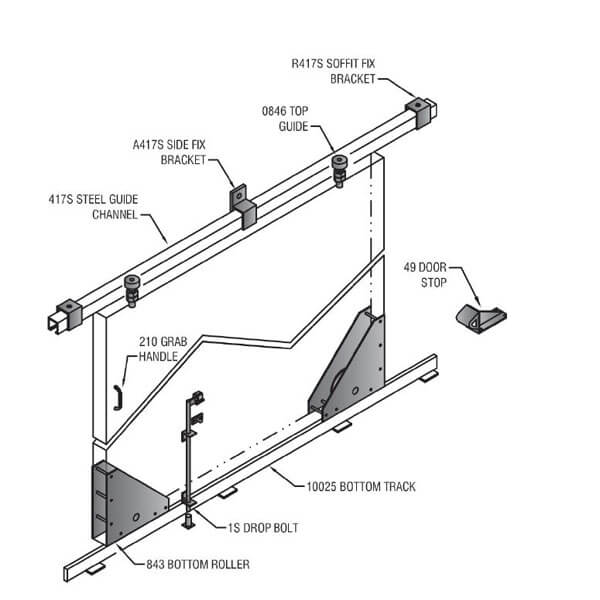 R417S SOFFIT FIX BRACKET

0846 TOP GUIDE

A417S SIDE FIX BRACKET

417S STEEL GUIDE CHANNEL

49 DOOR STOP

210 GRAB HANDLE

10025 BOTTOM TRACK

1S DROP BOLT

843 BOTTOM ROLLER