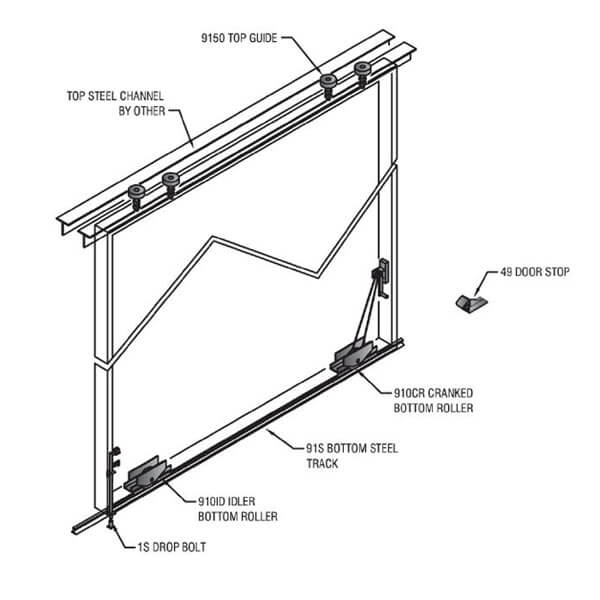 9150 TOP GUIDE

TOP STEEL CHANNEL BY OTHER

49 DOOR STOP

910CR CRANKED BOTTOM ROLLER

91S BOTTOM STEEL TRACK

910ID IDLER BOTTOM ROLLER

1S DROP BOLT