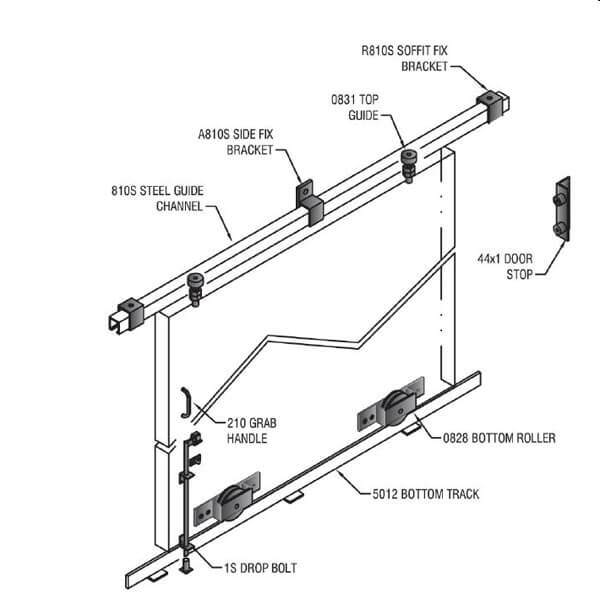 R810S SOFFIT FIX BRACKET

0831 TOP GUIDE

A810S SIDE FIX BRACKET

810S STEEL GUIDE CHANNEL

44x1 DOOR STOP

210 GRAB HANDLE

0828 BOTTOM ROLLER

5012 BOTTOM TRACK

1S DROP BOLT