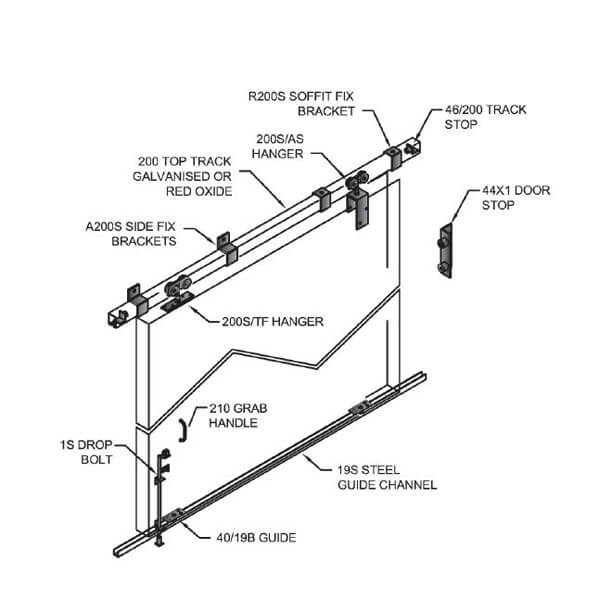 R200S SOFFIT FIX BRACKET

46/200 TRACK STOP

200S/AS HANGER

200 TOP TRACK GALVANISED OR RED OXIDE

44X1 DOOR STOP

A200S SIDE FIX BRACKETS

200S/TF HANGER

210 GRAB HANDLE

1S DROP BOLT

19S STEEL GUIDE CHANNEL

40/19B GUIDE