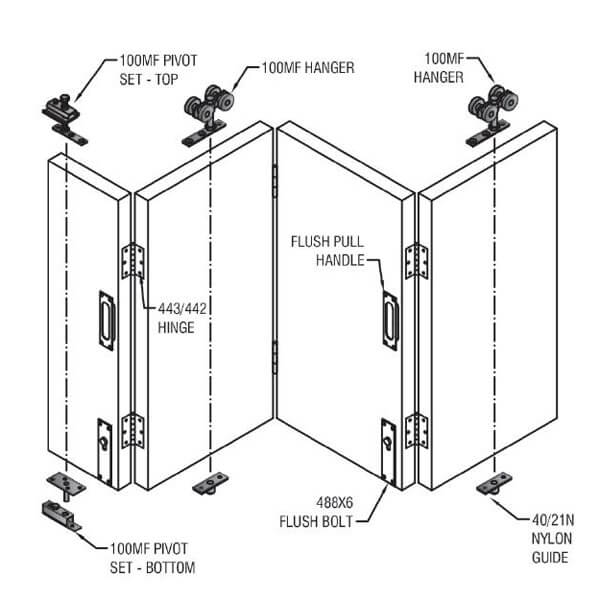 100MF PIVOT SET - TOP

100MF HANGER

100MF HANGER

FLUSH PULL HANDLE

443/442 HINGE

488X6 FLUSH BOLT

40/21N NYLON GUIDE

100MF PIVOT SET - BOTTOM