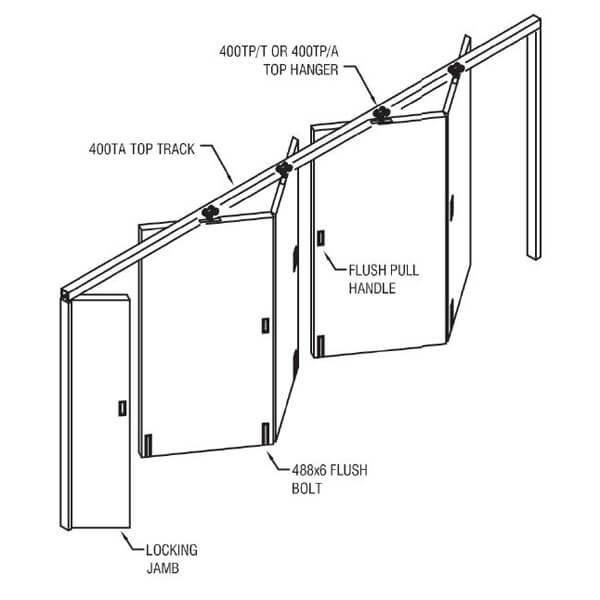 400TP/T OR 400TP/A
TOP HANGER

400TA TOP TRACK

FLUSH PULL
HANDLE

488x6 FLUSH
BOLT

LOCKING
JAMB