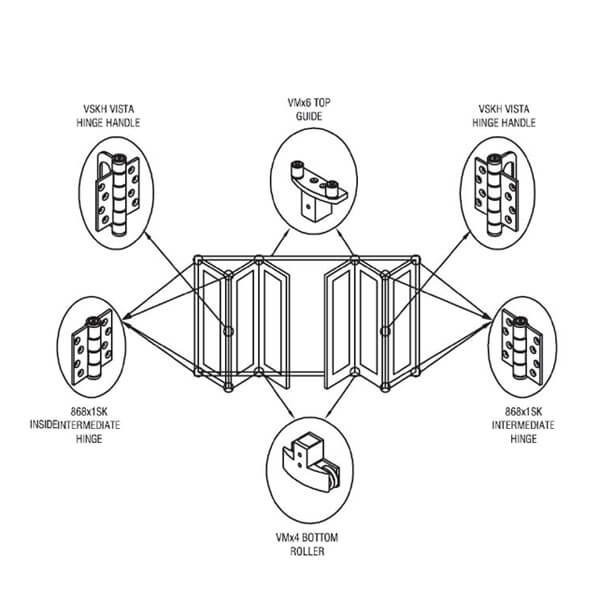 VSKH VISTA
HINGE HANDLE

VMx6 TOP
GUIDE

VSKH VISTA
HINGE HANDLE

868x1SK
INSIDEINTERMEDIATE
HINGE

868x1SK
INTERMEDIATE
HINGE

VMx4 BOTTOM
ROLLER