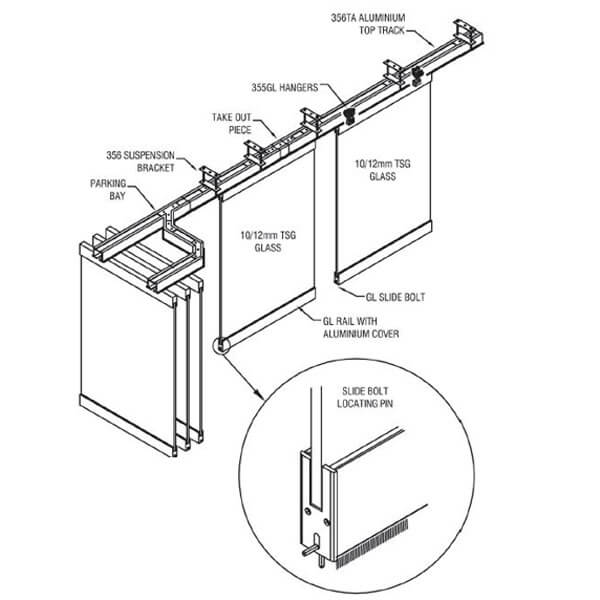 356TA ALUMINIUM TOP TRACK

355GL HANGERS

TAKE OUT PIECE

356 SUSPENSION BRACKET

PARKING BAY

10/12mm TSG GLASS

10/12mm TSG GLASS

GL SLIDE BOLT

GL RAIL WITH ALUMINIUM COVER

SLIDE BOLT LOCATING PIN