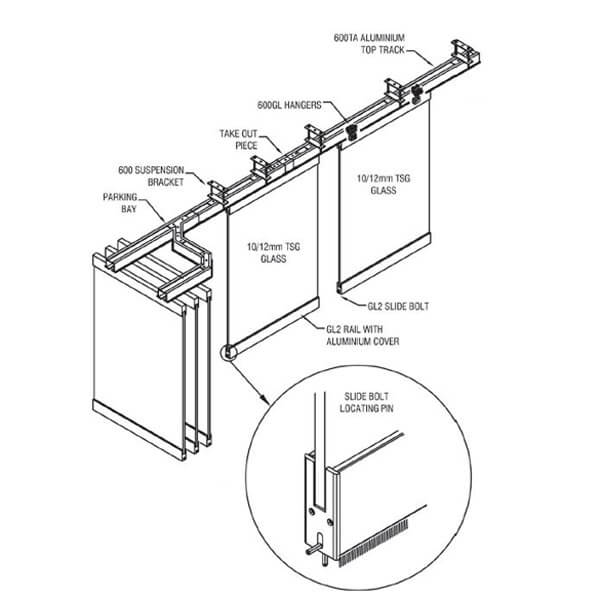 600TA ALUMINIUM TOP TRACK

600GL HANGERS

TAKE OUT PIECE

600 SUSPENSION BRACKET

PARKING BAY

10/12mm TSG GLASS

10/12mm TSG GLASS

GL2 SLIDE BOLT

GL2 RAIL WITH ALUMINIUM COVER

SLIDE BOLT LOCATING PIN