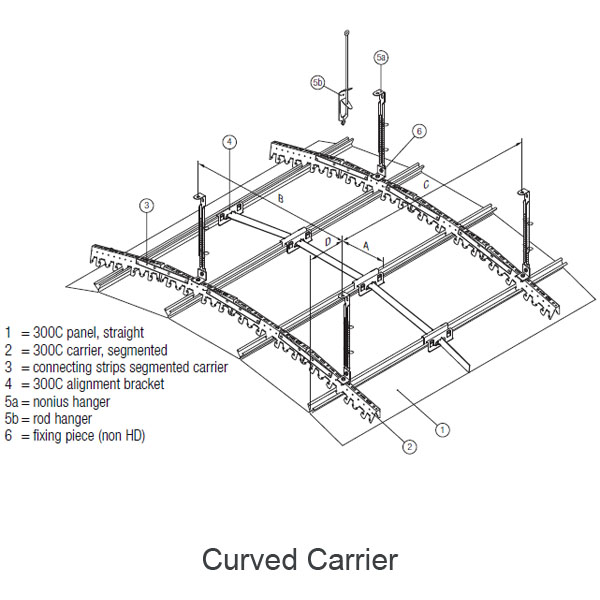 5a
5b
6
4
3
B
C
D
A
1
2

1 = 300C panel, straight
2 = 300C carrier, segmented
3 = connecting strips segmented carrier
4 = 300C alignment bracket
5a = nonius hanger
5b = rod hanger
6 = fixing piece (non HD)

Curved Carrier