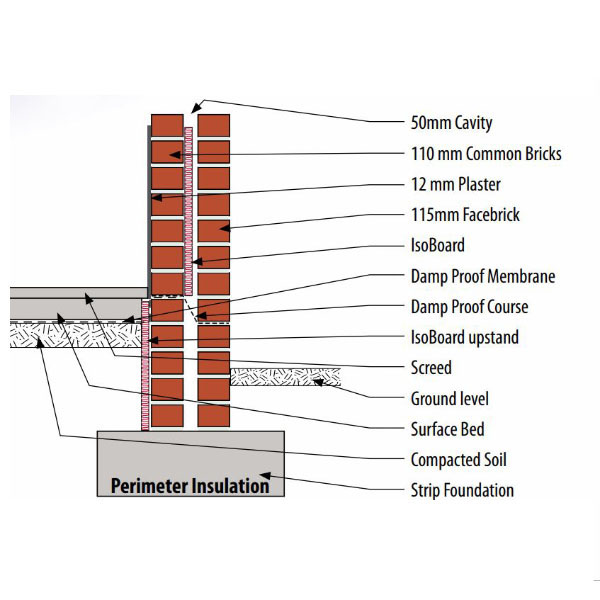 50mm Cavity
110 mm Common Bricks
12 mm Plaster
115mm Facebrick
IsoBoard
Damp Proof Membrane
Damp Proof Course
IsoBoard upstand
Screed
Ground level
Surface Bed
Compacted Soil
Strip Foundation
Perimeter Insulation