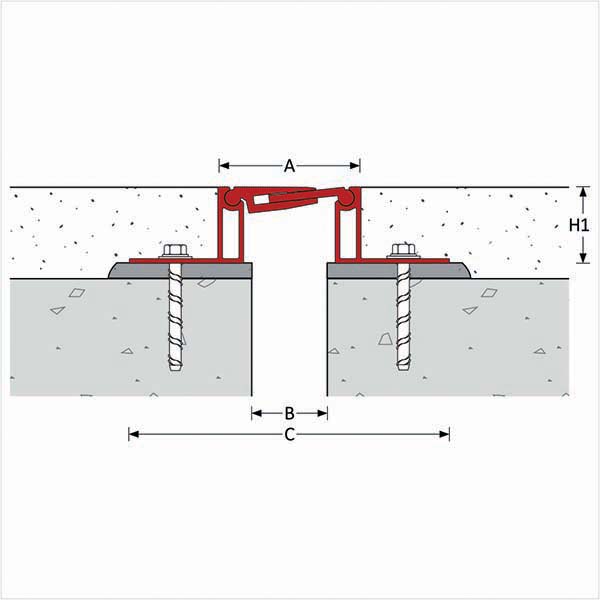 A
H1
B
C