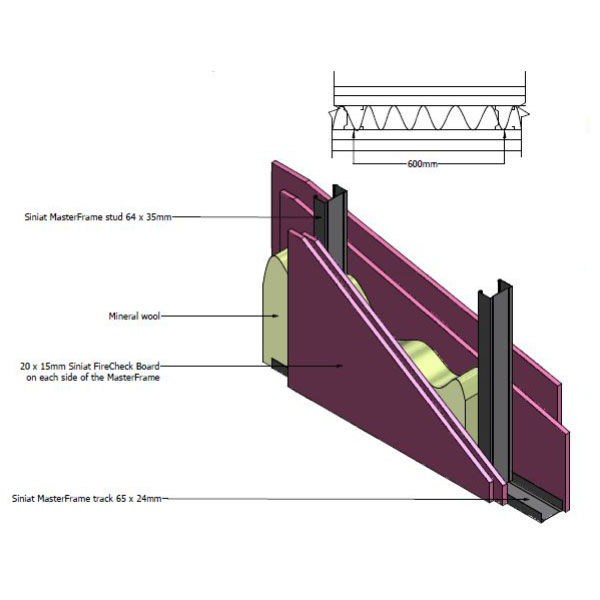 600mm

Siniat MasterFrame stud 64 x 35mm

Mineral wool

20 x 15mm Siniat FireCheck Board on each side of the MasterFrame

Siniat MasterFrame track 65 x 24mm