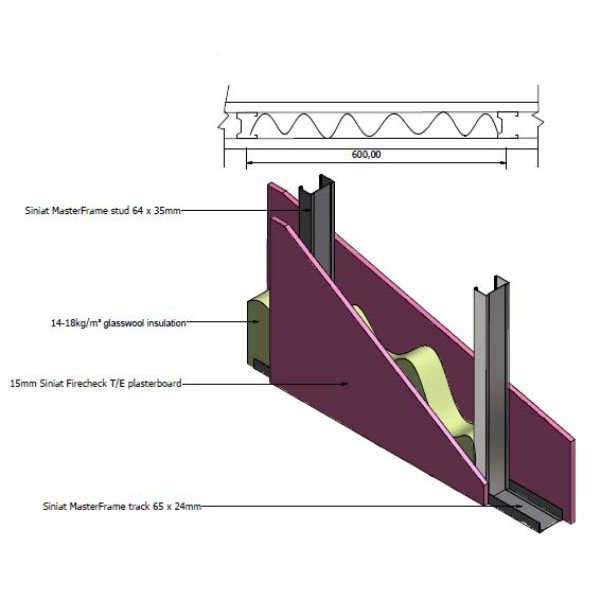 600,00

Siniat MasterFrame stud 64 x 35mm

14-18kg/m³ glasswool insulation

15mm Siniat Firecheck T/E plasterboard

Siniat MasterFrame track 65 x 24mm