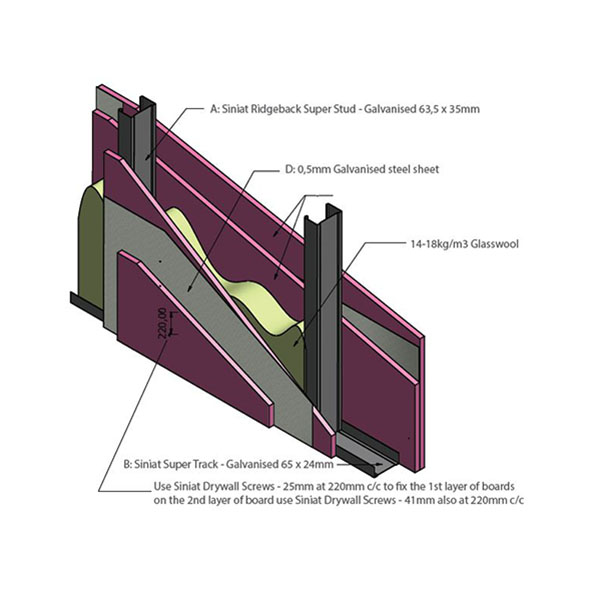 A: Siniat Ridgeback Super Stud - Galvanised 63,5 x 35mm

D: 0,5mm Galvanised steel sheet

14-18kg/m3 Glasswool

220,00

B: Siniat Super Track - Galvanised 65 x 24mm

Use Siniat Drywall Screws - 25mm at 220mm c/c to fix the 1st layer of boards on the 2nd layer of board use Siniat Drywall Screws - 41mm also at 220mm c/c