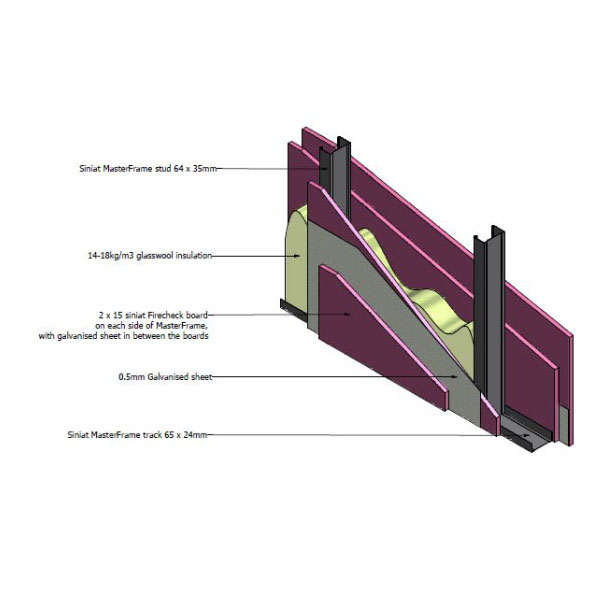 Siniat MasterFrame stud 64 x 35mm

14-18kg/m3 glasswool insulation

2 x 15 siniat Firecheck board on each side of MasterFrame, with galvanised sheet in between the boards

0.5mm Galvanised sheet

Siniat MasterFrame track 65 x 24mm