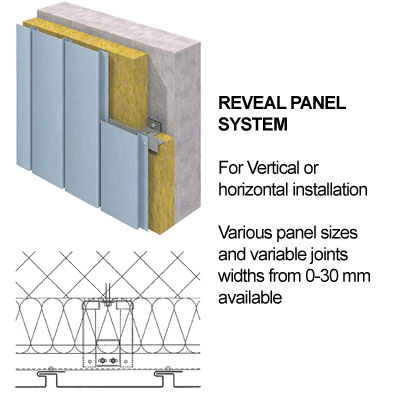 REVEAL PANEL SYSTEM

For Vertical or horizontal installation

Various panel sizes and variable joints widths from 0-30 mm available