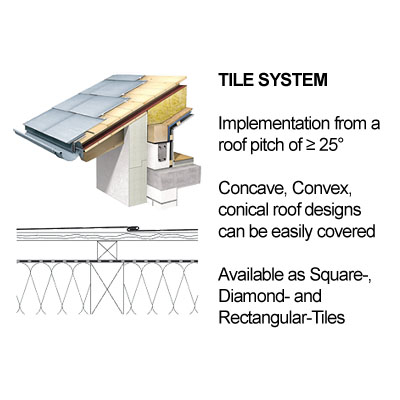 TILE SYSTEM

Implementation from a roof pitch of $\geq 25°$

Concave, Convex, conical roof designs can be easily covered

Available as Square-, Diamond- and Rectangular-Tiles